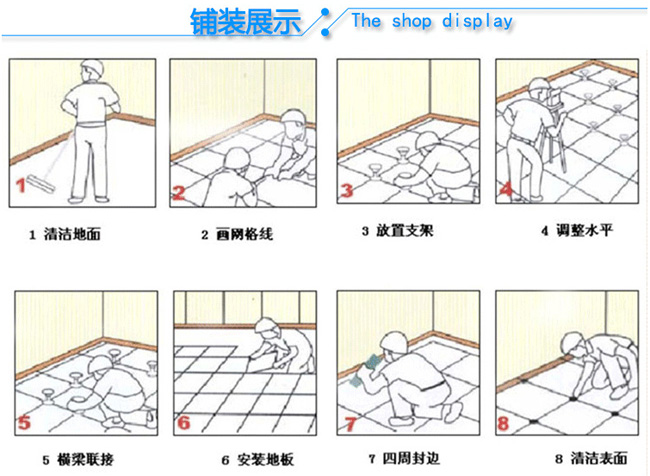 铺装展示 The shop display

1

2

3

4

1 清洁地面

2 画网格线

3 放置支架

4 调整水平

5

6

7

8

5 横梁联接

6 安装地板

7 四周封边

8 清洁表面